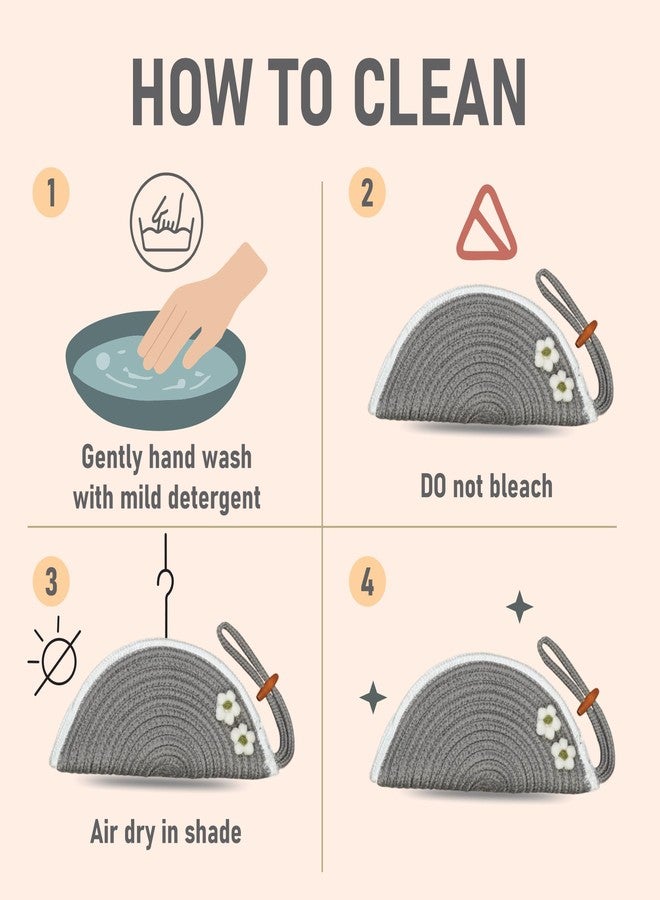 HOW TO CLEAN

1

Gently hand wash with mild detergent

2

DO not bleach

3

Air dry in shade

4